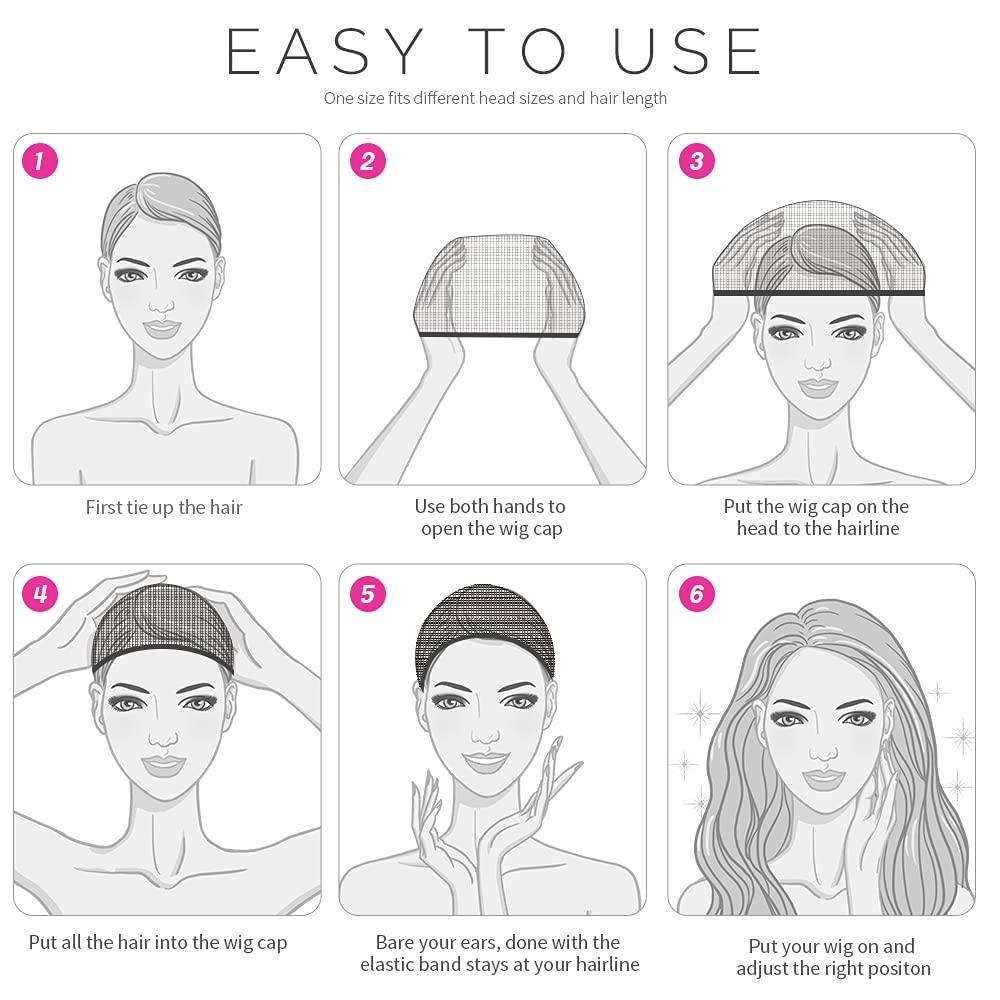 EASY TO USE

One size fits different head sizes and hair length

1

First tie up the hair

2

Use both hands to open the wig cap

3

Put the wig cap on the head to the hairline

4

Put all the hair into the wig cap

5

Bare your ears, done with the elastic band stays at your hairline

6

Put your wig on and adjust the right positon